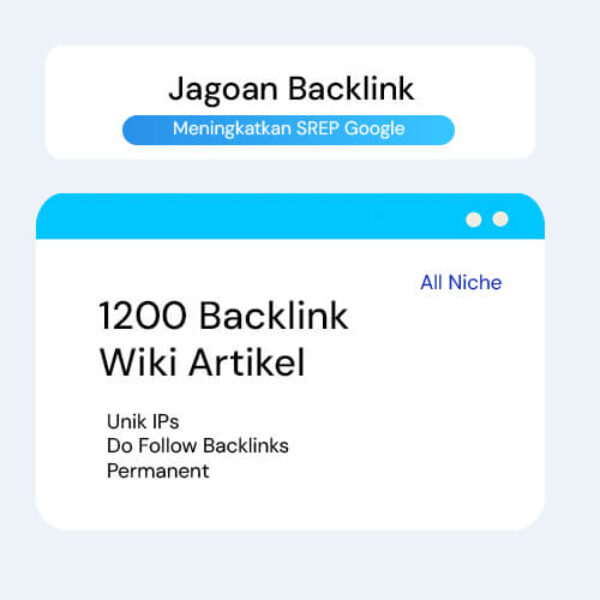 Jagoan Backlink

Meningkatkan SREP Google

All Niche

1200 Backlink
Wiki Artikel

Unik IPs
Do Follow Backlinks
Permanent